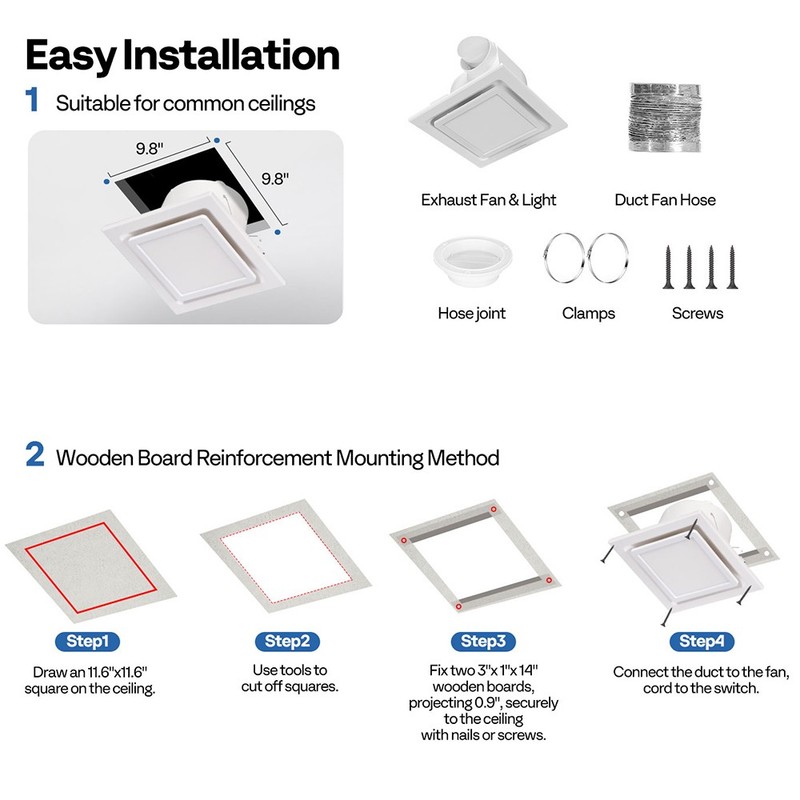 Easy Installation

1 Suitable for common ceilings

9.8"

9.8"

Exhaust Fan & Light

Duct Fan Hose

Hose joint

Clamps

Screws

2 Wooden Board Reinforcement Mounting Method

Step1

Draw an 11.6"x11.6" square on the ceiling.

Step2

Use tools to cut off squares.

Step3

Fix two 3"x 1"x 14" wooden boards, projecting 0.9", securely to the ceiling with nails or screws.

Step4

Connect the duct to the fan, cord to the switch.